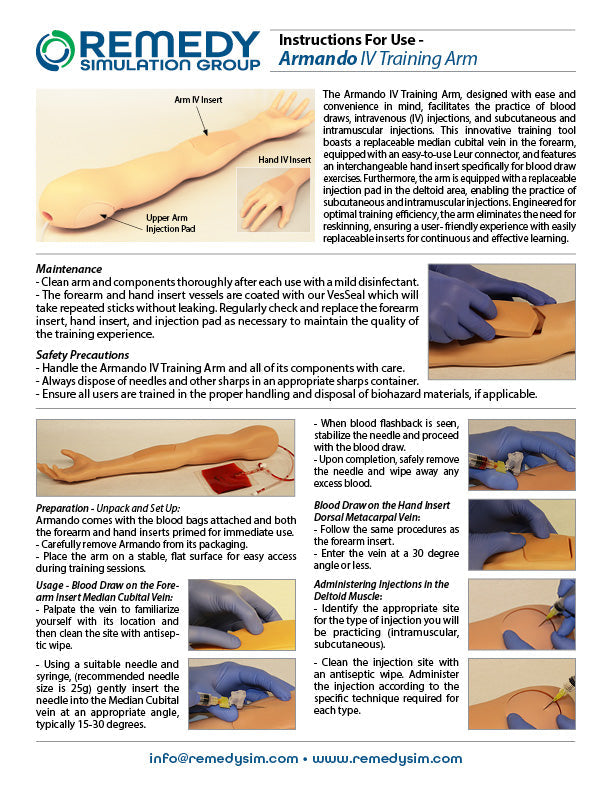 REMEDY
SIMULATION GROUP

Instructions For Use -
Armando IV Training Arm

Arm IV Insert

Hand IV Insert

Upper Arm Injection Pad

The Armando IV Training Arm, designed with ease and convenience in mind, facilitates the practice of blood draws, intravenous (IV) injections, and subcutaneous and intramuscular injections. This innovative training tool boasts a replaceable median cubital vein in the forearm, equipped with an easy-to-use Leur connector, and features an interchangeable hand insert specifically for blood draw exercises. Furthermore, the arm is equipped with a replaceable injection pad in the deltoid area, enabling the practice of subcutaneous and intramuscular injections. Engineered for optimal training efficiency, the arm eliminates the need for reskinning, ensuring a user- friendly experience with easily replaceable inserts for continuous and effective learning.

Maintenance
- Clean arm and components thoroughly after each use with a mild disinfectant.
- The forearm and hand insert vessels are coated with our VesSeal which will take repeated sticks without leaking. Regularly check and replace the forearm insert, hand insert, and injection pad as necessary to maintain the quality of the training experience.

Safety Precautions
- Handle the Armando IV Training Arm and all of its components with care.
- Always dispose of needles and other sharps in an appropriate sharps container.
- Ensure all users are trained in the proper handling and disposal of biohazard materials, if applicable.

Preparation - Unpack and Set Up:
Armando comes with the blood bags attached and both the forearm and hand inserts primed for immediate use.
- Carefully remove Armando from its packaging.
- Place the arm on a stable, flat surface for easy access during training sessions.

Usage - Blood Draw on the Forearm Insert Median Cubital Vein:
- Palpate the vein to familiarize yourself with its location and then clean the site with antiseptic wipe.

- Using a suitable needle and syringe, (recommended needle size is 25g) gently insert the needle into the Median Cubital vein at an appropriate angle, typically 15-30 degrees.

- When blood flashback is seen, stabilize the needle and proceed with the blood draw.
- Upon completion, safely remove the needle and wipe away any excess blood.

Blood Draw on the Hand Insert Dorsal Metacarpal Vein:
- Follow the same procedures as the forearm insert.
- Enter the vein at a 30 degree angle or less.

Administering Injections in the Deltoid Muscle:
- Identify the appropriate site for the type of injection you will be practicing (intramuscular, subcutaneous).

- Clean the injection site with an antiseptic wipe. Administer the injection according to the specific technique required for each type.

info@remedysim.com • www.remedysim.com