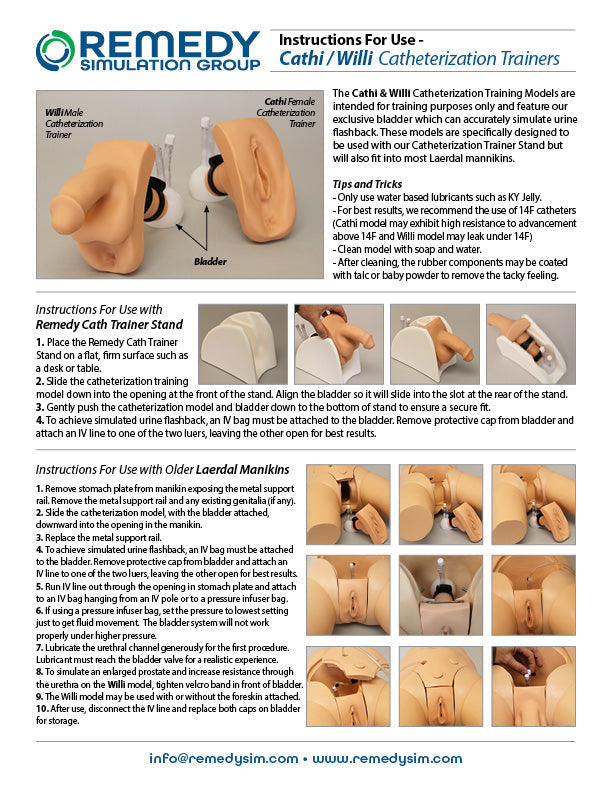 REMEDY
SIMULATION GROUP

Instructions For Use -
Cathi / Willi Catheterization Trainers

Willi Male Catheterization Trainer

Cathi Female Catheterization Trainer

Bladder

The Cathi & Willi Catheterization Training Models are intended for training purposes only and feature our exclusive bladder which can accurately simulate urine flashback. These models are specifically designed to be used with our Catheterization Trainer Stand but will also fit into most Laerdal mannikins.

Tips and Tricks
- Only use water based lubricants such as KY Jelly.
- For best results, we recommend the use of 14F catheters (Cathi model may exhibit high resistance to advancement above 14F and Willi model may leak under 14F)
- Clean model with soap and water.
- After cleaning, the rubber components may be coated with talc or baby powder to remove the tacky feeling.

Instructions For Use with Remedy Cath Trainer Stand

1. Place the Remedy Cath Trainer Stand on a flat, firm surface such as a desk or table.
2. Slide the catheterization training model down into the opening at the front of the stand. Align the bladder so it will slide into the slot at the rear of the stand.
3. Gently push the catheterization model and bladder down to the bottom of stand to ensure a secure fit.
4. To achieve simulated urine flashback, an IV bag must be attached to the bladder. Remove protective cap from bladder and attach an IV line to one of the two luers, leaving the other open for best results.

Instructions For Use with Older Laerdal Manikins

1. Remove stomach plate from manikin exposing the metal support rail. Remove the metal support rail and any existing genitalia (if any).
2. Slide the catheterization model, with the bladder attached, downward into the opening in the manikin.
3. Replace the metal support rail.
4. To achieve simulated urine flashback, an IV bag must be attached to the bladder. Remove protective cap from bladder and attach an IV line to one of the two luers, leaving the other open for best results.
5. Run IV line out through the opening in stomach plate and attach to an IV bag hanging from an IV pole or to a pressure infuser bag.
6. If using a pressure infuser bag, set the pressure to lowest setting just to get fluid movement. The bladder system will not work properly under higher pressure.
7. Lubricate the urethral channel generously for the first procedure. Lubricant must reach the bladder valve for a realistic experience.
8. To simulate an enlarged prostate and increase resistance through the urethra on the Willi model, tighten velcro band in front of bladder.
9. The Willi model may be used with or without the foreskin attached.
10. After use, disconnect the IV line and replace both caps on bladder for storage.

info@remedysim.com • www.remedysim.com