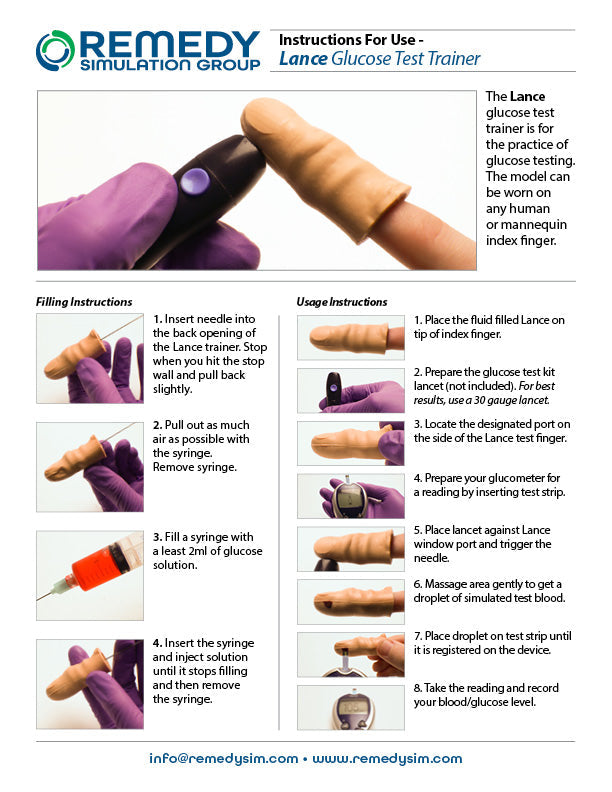 REMEDY
SIMULATION GROUP

Instructions For Use -
Lance Glucose Test Trainer

The Lance glucose test trainer is for the practice of glucose testing. The model can be worn on any human or mannequin index finger.

Filling Instructions

1. Insert needle into the back opening of the Lance trainer. Stop when you hit the stop wall and pull back slightly.

2. Pull out as much air as possible with the syringe. Remove syringe.

3. Fill a syringe with a least 2ml of glucose solution.

4. Insert the syringe and inject solution until it stops filling and then remove the syringe.

Usage Instructions

1. Place the fluid filled Lance on tip of index finger.

2. Prepare the glucose test kit lancet (not included). For best results, use a 30 gauge lancet.

3. Locate the designated port on the side of the Lance test finger.

4. Prepare your glucometer for a reading by inserting test strip.

5. Place lancet against Lance window port and trigger the needle.

6. Massage area gently to get a droplet of simulated test blood.

7. Place droplet on test strip until it is registered on the device.

8. Take the reading and record your blood/glucose level.

info@remedysim.com • www.remedysim.com