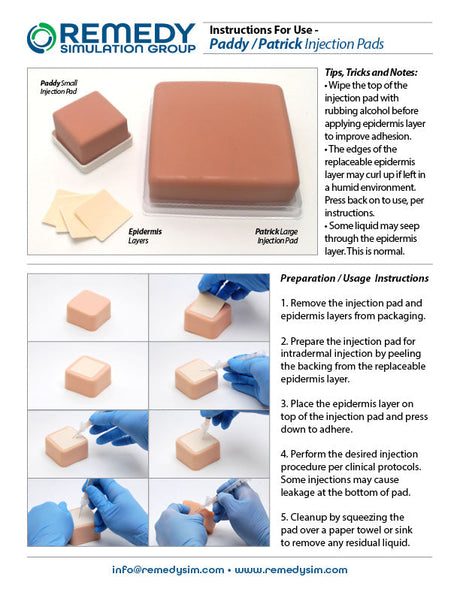 REMEDY
SIMULATION GROUP

Instructions For Use -
Paddy / Patrick Injection Pads

Paddy Small Injection Pad

Epidermis Layers

Patrick Large Injection Pad

Tips, Tricks and Notes:
• Wipe the top of the injection pad with rubbing alcohol before applying epidermis layer to improve adhesion.
• The edges of the replaceable epidermis layer may curl up if left in a humid environment. Press back on to use, per instructions.
• Some liquid may seep through the epidermis layer. This is normal.

Preparation / Usage Instructions

1. Remove the injection pad and epidermis layers from packaging.

2. Prepare the injection pad for intradermal injection by peeling the backing from the replaceable epidermis layer.

3. Place the epidermis layer on top of the injection pad and press down to adhere.

4. Perform the desired injection procedure per clinical protocols. Some injections may cause leakage at the bottom of pad.

5. Cleanup by squeezing the pad over a paper towel or sink to remove any residual liquid.

info@remedysim.com • www.remedysim.com